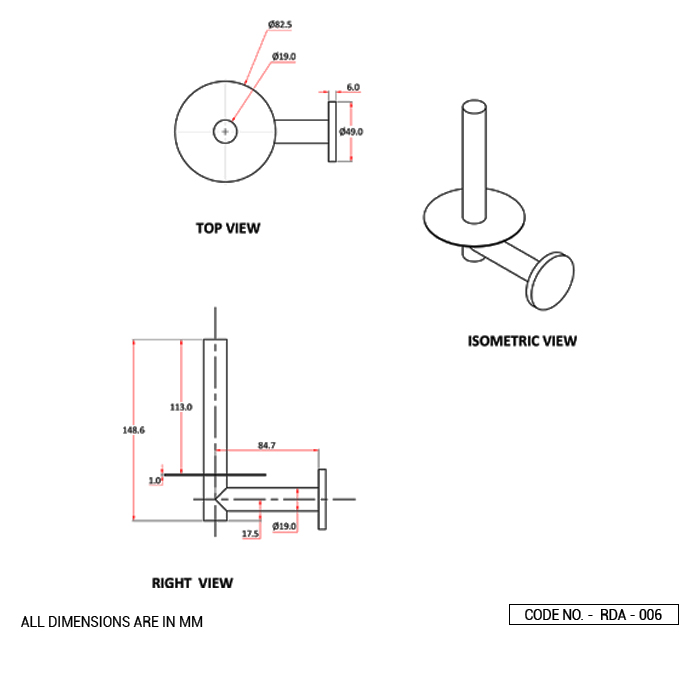 Ø82.5

Ø19.0

6.0

Ø49.0

TOP VIEW

ISOMETRIC VIEW

148.6

113.0

84.7

1.0

17.5

Ø19.0

RIGHT VIEW

ALL DIMENSIONS ARE IN MM

CODE NO. - RDA - 006